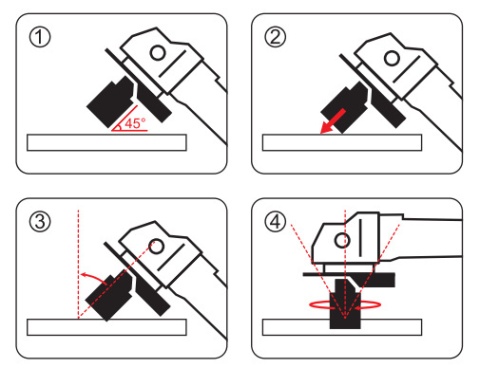 ①

45°

②

③

④